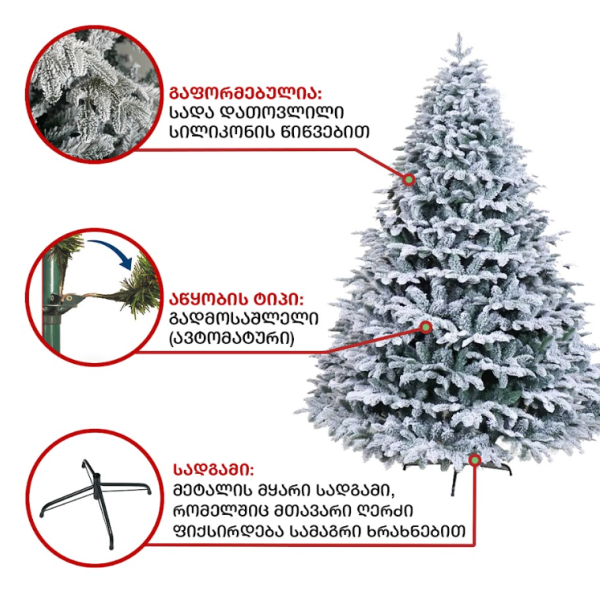 გაფორმებულია:
სადა დათოვლილი სილიკონის წიწვებით

აწყობის ტიპი:
გადმოსაშლელი (ავტომატური)

სადგამი:
მეტალის მყარი სადგამი, რომელშიც მთავარი ღერძი ფიქსირდება სამაგრი ხრახნებით